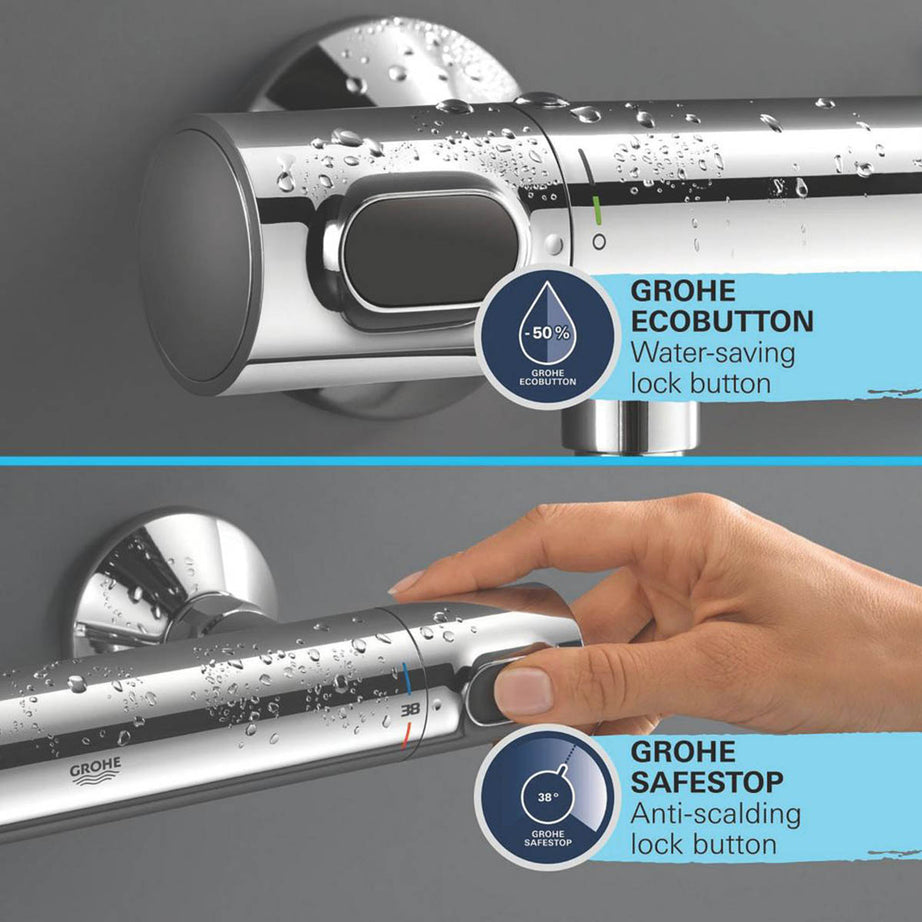 -50 %
GROHE
ECOBUTTON

GROHE
ECOBUTTON
Water-saving
lock button

38

GROHE

38°
GROHE
SAFESTOP

GROHE
SAFESTOP
Anti-scalding
lock button