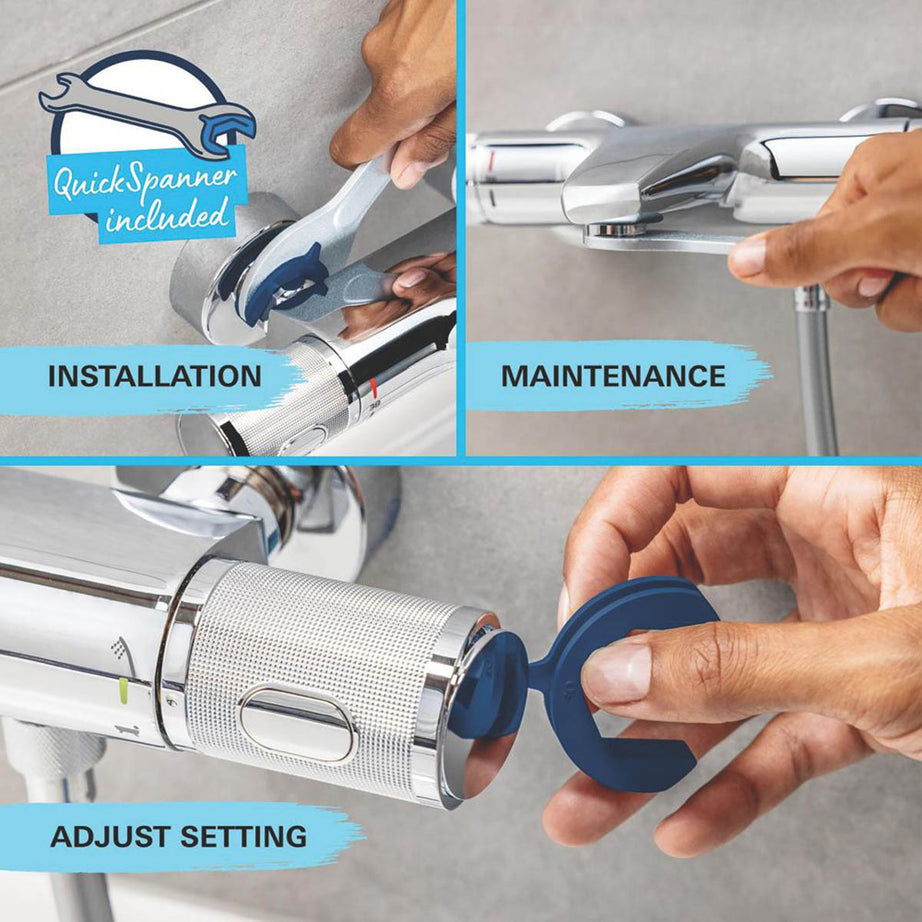 QuickSpanner included

INSTALLATION

MAINTENANCE

ADJUST SETTING